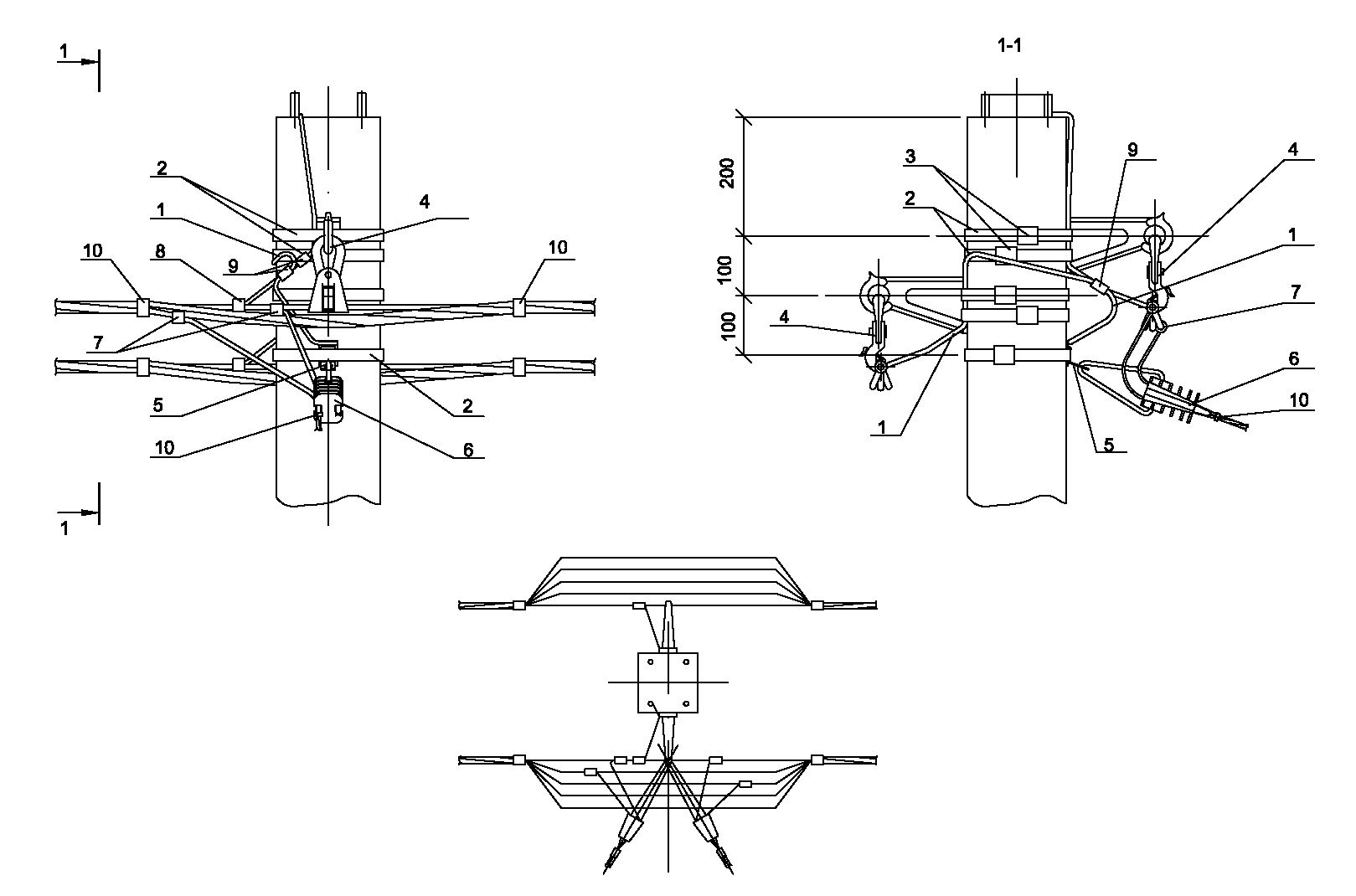 1
2
1
4
10
8
9
10
7
5
2
10
6
1

1-1
200
100
100
3
9
4
2
1
7
4
6
10
1
5