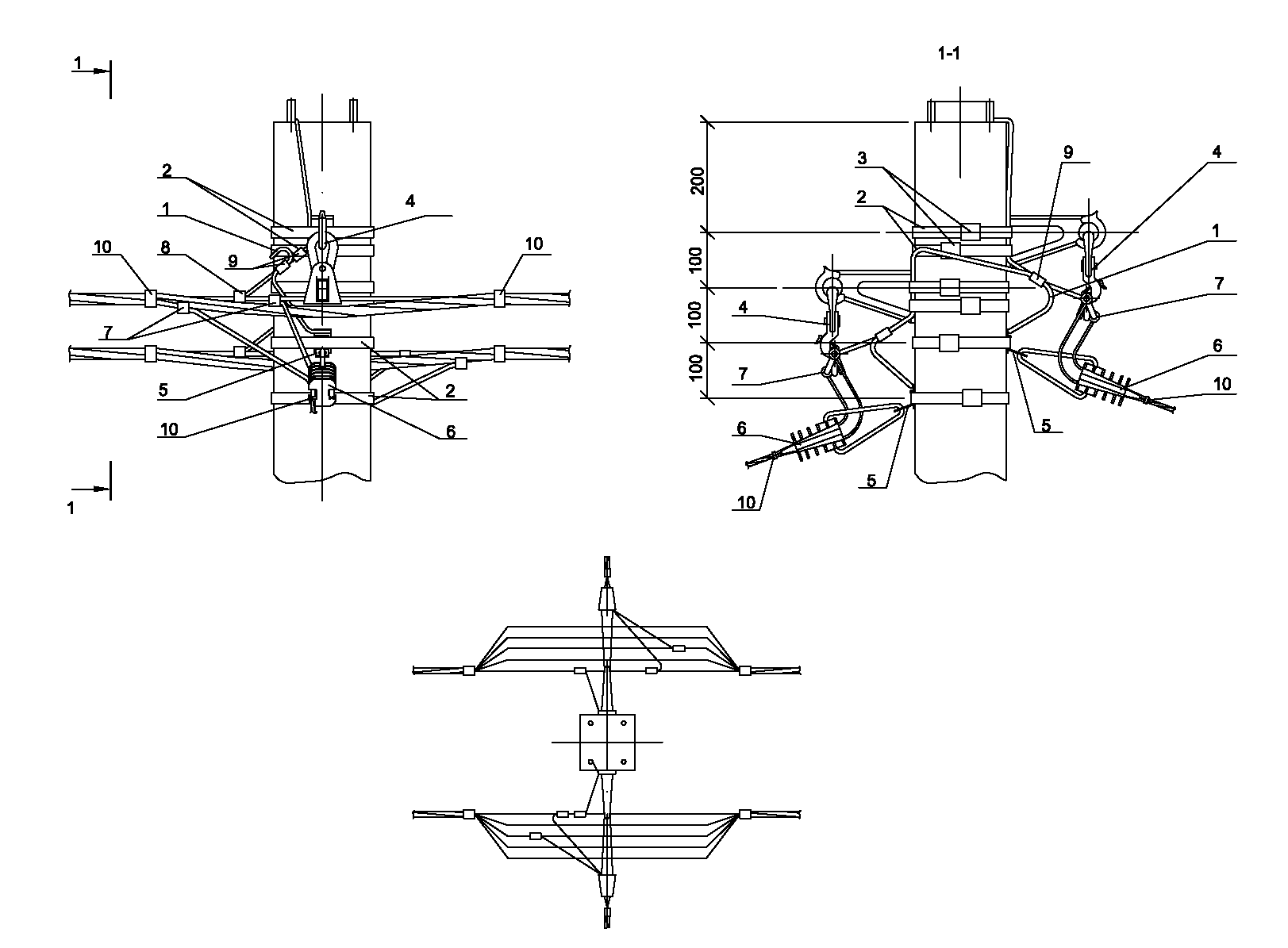 1

2

1

4

10

8

9

10

7

5

2

10

6

1

1-1

200

100

100

100

3

2

9

4

1

7

4

7

6

10

6

5

5

10