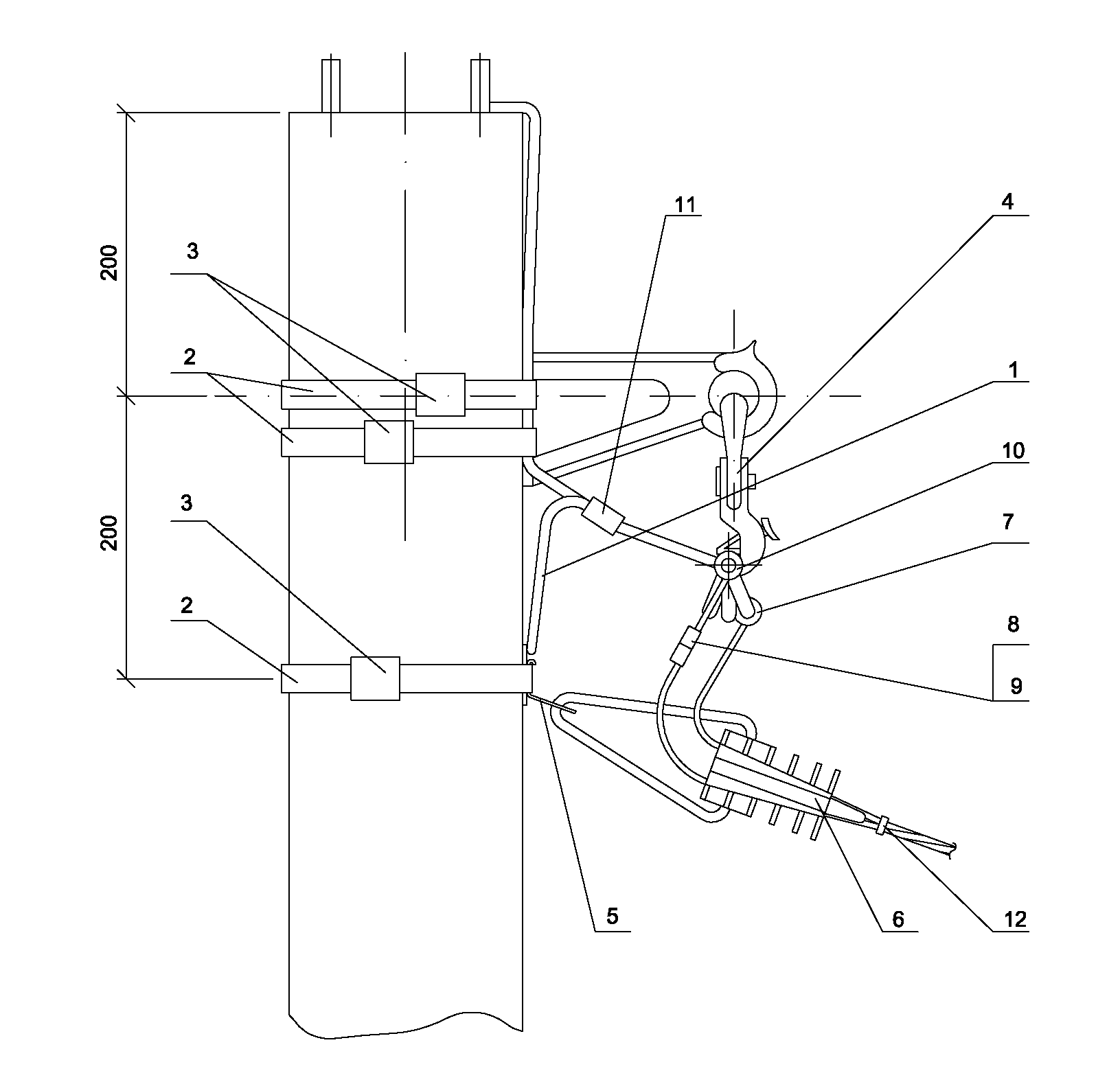 200

200

3

2

3

2

11

4

1

10

7

8

9

5

6

12