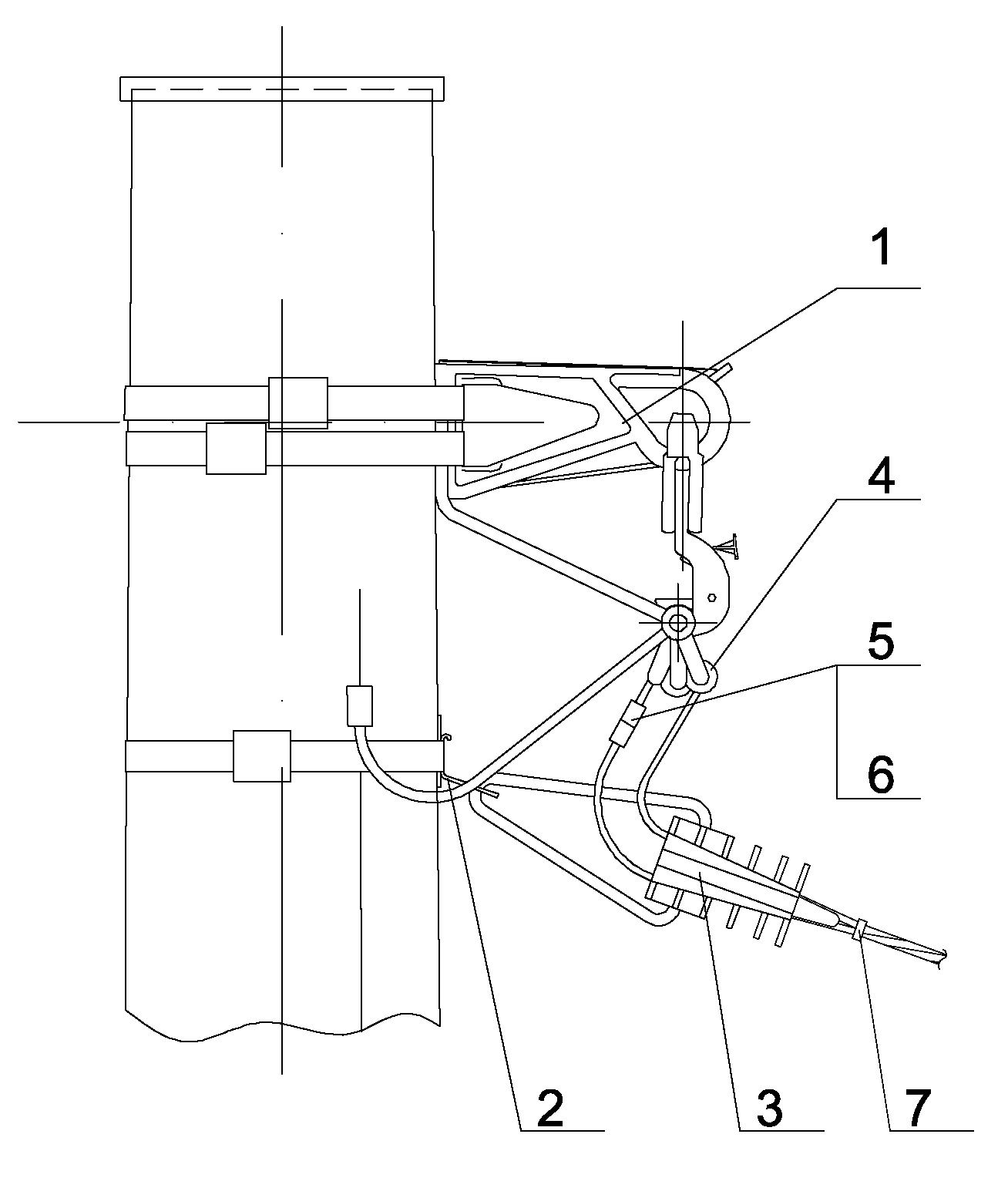 1
4
5
6
2
3
7